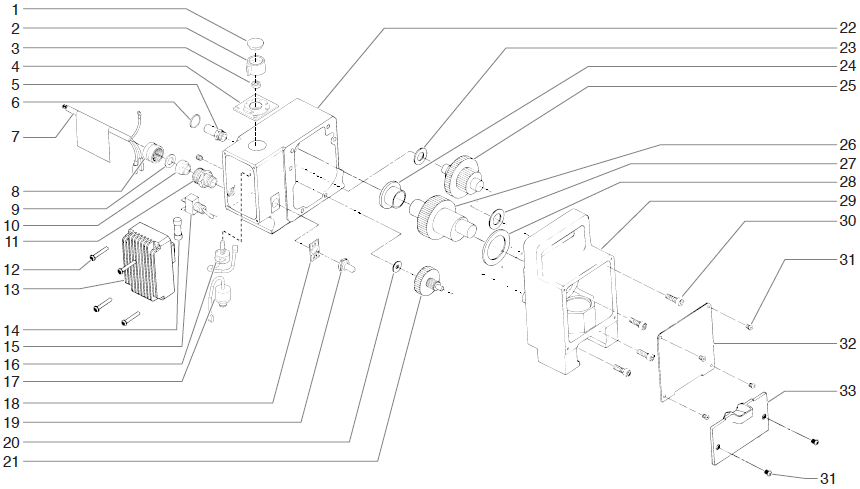 1
2
3
4
5
6
7
8
9
10
11
12
13
14
15
16
17
18
19
20
21
22
23
24
25
26
27
28
29
30
31
32
33
31